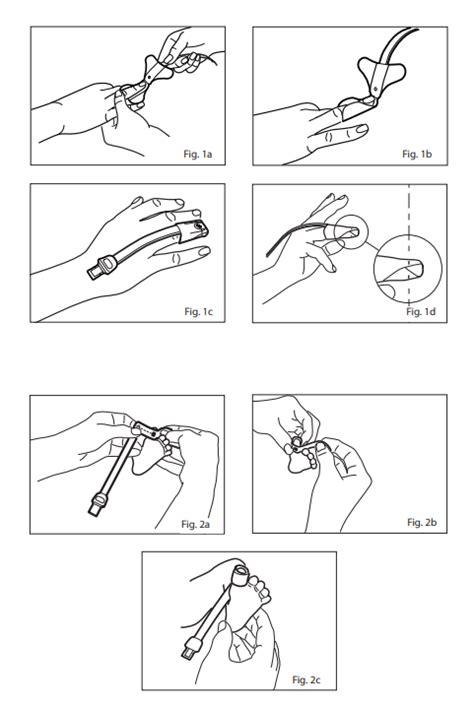 Fig. 1a

Fig. 1b

Fig. 1c

Fig. 1d

Fig. 2a

Fig. 2b

Fig. 2c