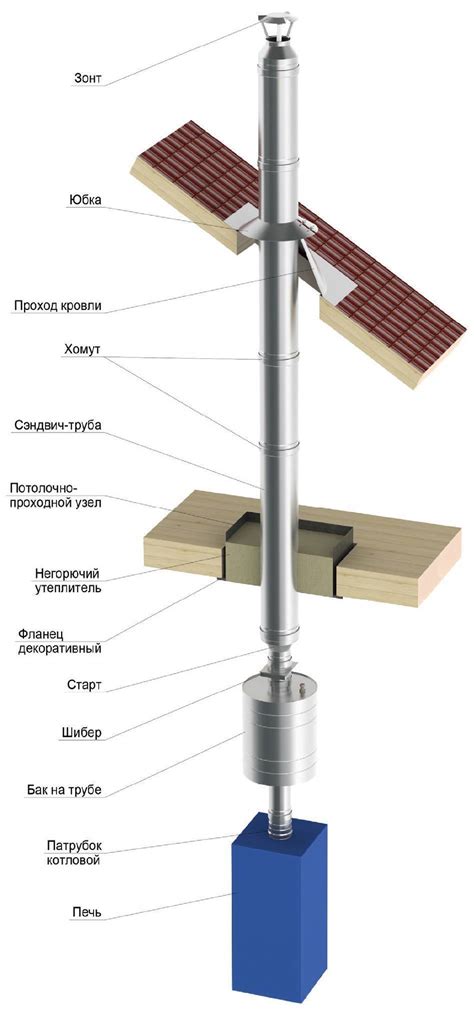 Зонт

Юбка

Проход кровли

Хомут

Сэндвич-труба

Потолочно-проходной узел

Негорючий утеплитель

Фланец декоративный

Старт

Шибер

Бак на трубе

Патрубок котловой

Печь