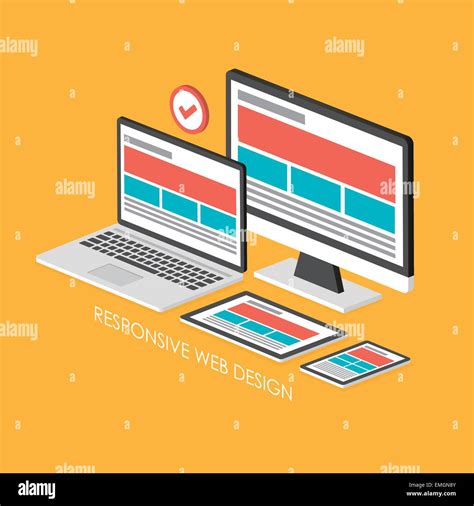 alamy
alamy
alamy
alamy
alamy
alamy
alamy
RESPONSIVE WEB DESIGN
alamy
alamy
alamy
Image ID: EMGN8Y
www.alamy.com