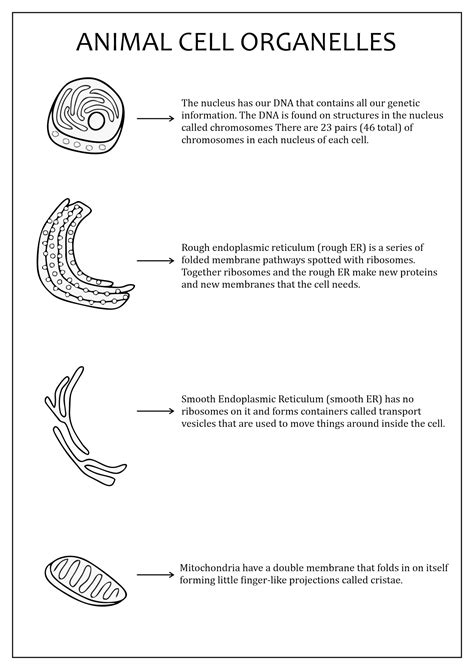 ANIMAL CELL ORGANELLES

The nucleus has our DNA that contains all our genetic information. The DNA is found on structures in the nucleus called chromosomes There are 23 pairs (46 total) of chromosomes in each nucleus of each cell.

Rough endoplasmic reticulum (rough ER) is a series of folded membrane pathways spotted with ribosomes. Together ribosomes and the rough ER make new proteins and new membranes that the cell needs.

Smooth Endoplasmic Reticulum (smooth ER) has no ribosomes on it and forms containers called transport vesicles that are used to move things around inside the cell.

Mitochondria have a double membrane that folds in on itself forming little finger-like projections called cristae.