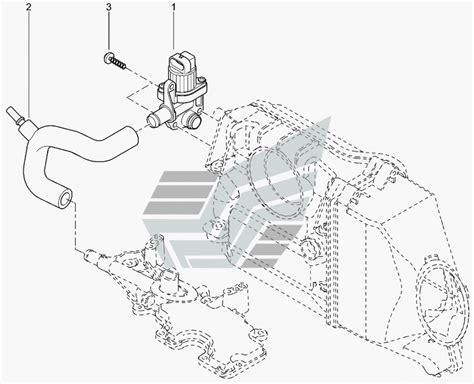 2
3
1