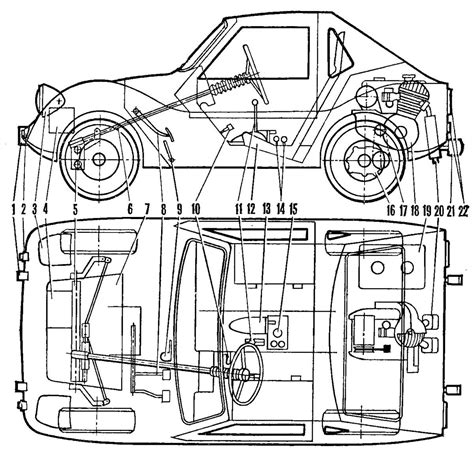 1 2 3 4 5 6 7 8 9 10 11 12 13 14 15 16 17 18 19 20 21 22