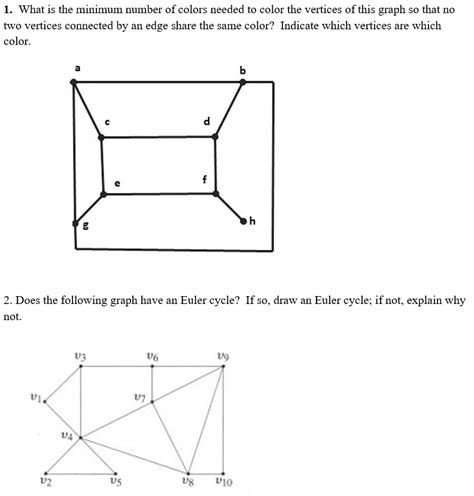 1. What is the minimum number of colors needed to color the vertices of this graph so that no two vertices connected by an edge share the same color? Indicate which vertices are which color.

a
b
c
d
e
f
g
h

2. Does the following graph have an Euler cycle? If so, draw an Euler cycle; if not, explain why not.

$v_3$
$v_6$
$v_9$
$v_1$
$v_7$
$v_4$
$v_2$
$v_5$
$v_8$
$v_{10}$