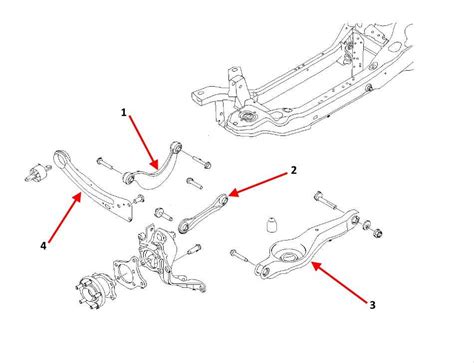 1
2
4
3