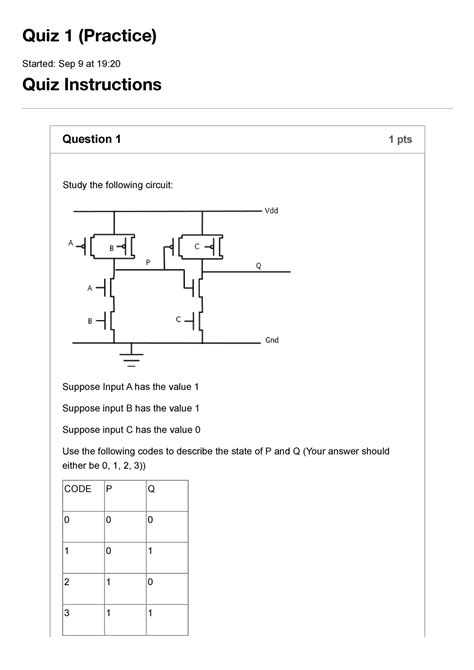 Quiz 1 (Practice)

Started: Sep 9 at 19:20

Quiz Instructions

Question 1

1 pts

Study the following circuit:

Vdd

A

B

C

P

Q

A

B

C

Gnd

Suppose Input A has the value 1

Suppose input B has the value 1

Suppose input C has the value 0

Use the following codes to describe the state of P and Q (Your answer should either be 0, 1, 2, 3))

| CODE | P | Q |
|---|---|---|
| 0 | 0 | 0 |
| 1 | 0 | 1 |
| 2 | 1 | 0 |
| 3 | 1 | 1 |