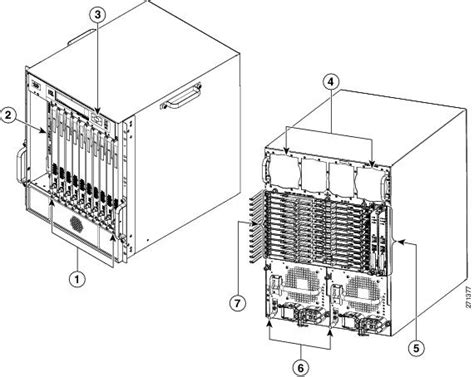 3
2
1
4
7
5
6
271377