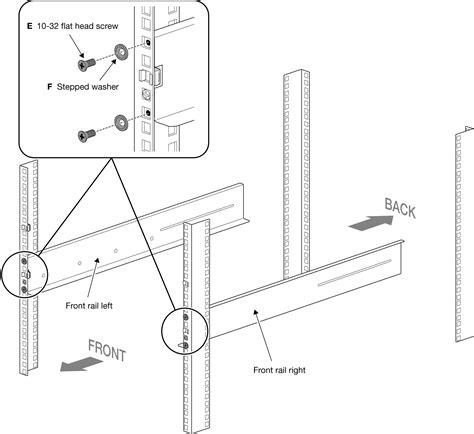 E 10-32 flat head screw

F Stepped washer

BACK

Front rail left

FRONT

Front rail right