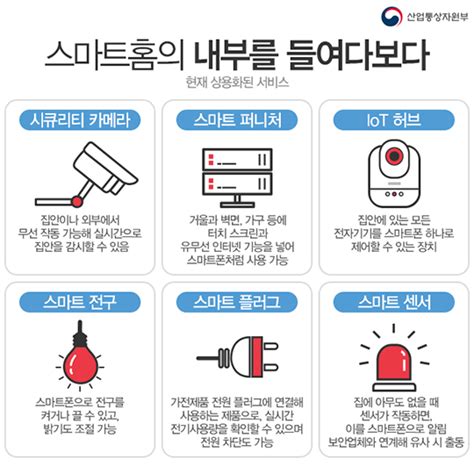 산업통상자원부

스마트홈의 내부를 들여다보다

현재 상용화된 서비스

시큐리티 카메라

집안이나 외부에서 무선 작동 가능해 실시간으로 집안을 감시할 수 있음

스마트 퍼니처

거울과 벽면, 가구 등에 터치 스크린과 유무선 인터넷 기능을 넣어 스마트폰처럼 사용 가능

IoT 허브

집안에 있는 모든 전자기기를 스마트폰 하나로 제어할 수 있는 장치

스마트 전구

스마트폰으로 전구를 켜거나 끌 수 있고, 밝기도 조절 가능

스마트 플러그

가전제품 전원 플러그에 연결해 사용하는 제품으로, 실시간 전기사용량을 확인할 수 있으며 전원 차단도 가능

스마트 센서

집에 아무도 없을 때 센서가 작동하면, 이를 스마트폰으로 알림 보안업체와 연계해 유사 시 출동