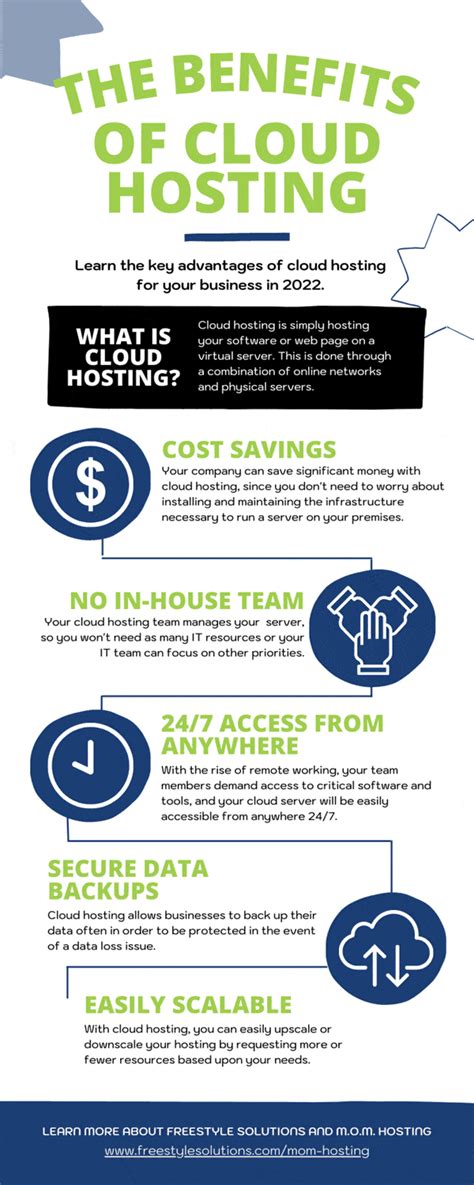 THE BENEFITS OF CLOUD HOSTING

Learn the key advantages of cloud hosting for your business in 2022.

WHAT IS CLOUD HOSTING?

Cloud hosting is simply hosting your software or web page on a virtual server. This is done through a combination of online networks and physical servers.

$

COST SAVINGS

Your company can save significant money with cloud hosting, since you don't need to worry about installing and maintaining the infrastructure necessary to run a server on your premises.

NO IN-HOUSE TEAM

Your cloud hosting team manages your server, so you won't need as many IT resources or your IT team can focus on other priorities.

24/7 ACCESS FROM ANYWHERE

With the rise of remote working, your team members demand access to critical software and tools, and your cloud server will be easily accessible from anywhere 24/7.

SECURE DATA BACKUPS

Cloud hosting allows businesses to back up their data often in order to be protected in the event of a data loss issue.

EASILY SCALABLE

With cloud hosting, you can easily upscale or downscale your hosting by requesting more or fewer resources based upon your needs.

LEARN MORE ABOUT FREESTYLE SOLUTIONS AND M.O.M. HOSTING

www.freestylesolutions.com/mom-hosting