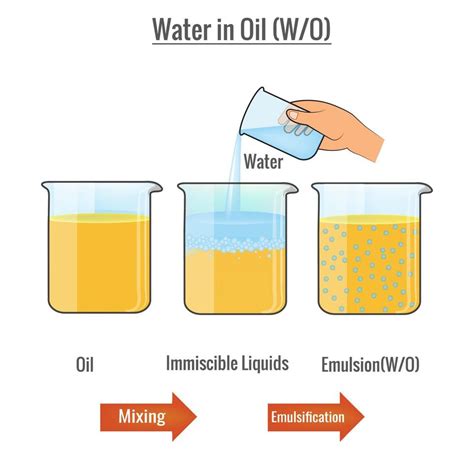 Water in Oil (W/O)

Water

Oil

Immiscible Liquids

Emulsion(W/O)

Mixing

Emulsification