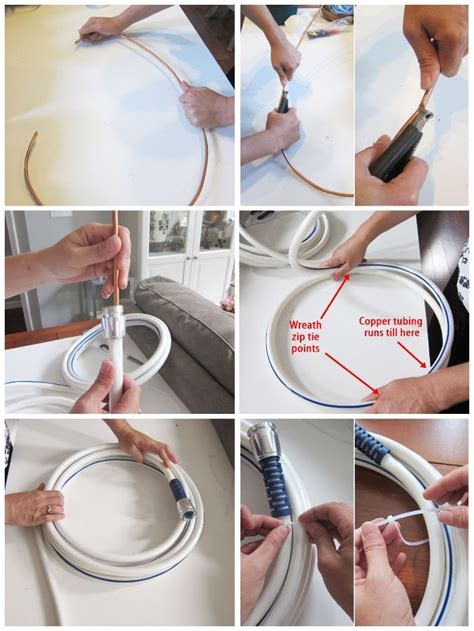 Wreath zip tie points

Copper tubing runs till here