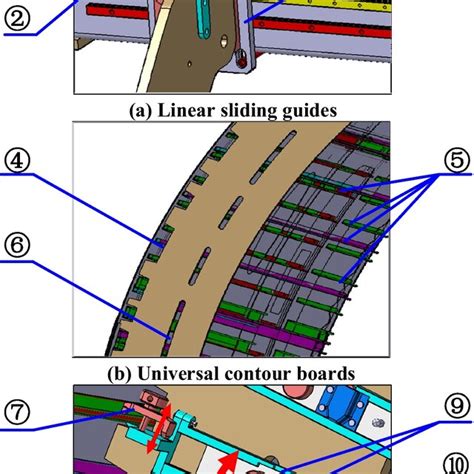 ②

(a) Linear sliding guides

④

⑤

⑥

(b) Universal contour boards

⑦

⑨

⑩