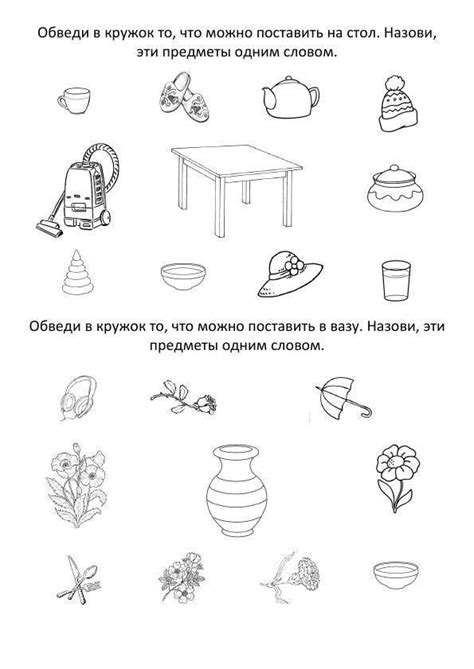 Обведи в кружок то, что можно поставить на стол. Назови, эти предметы одним словом.

Обведи в кружок то, что можно поставить в вазу. Назови, эти предметы одним словом.