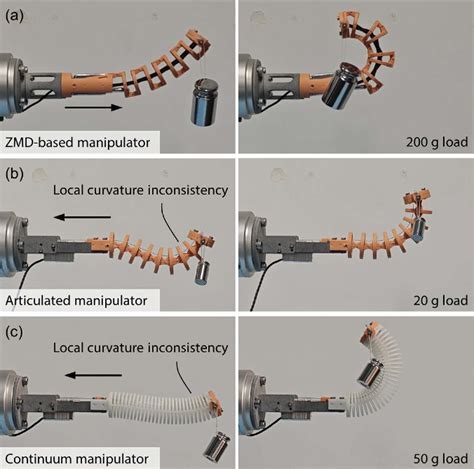 (a)

ZMD-based manipulator

200 g load

(b)

Local curvature inconsistency

Articulated manipulator

20 g load

(c)

Local curvature inconsistency

Continuum manipulator

50 g load