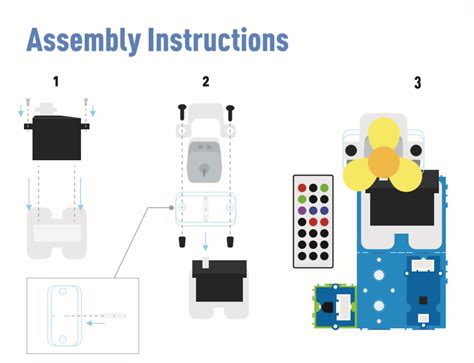 Assembly Instructions

1

2

3