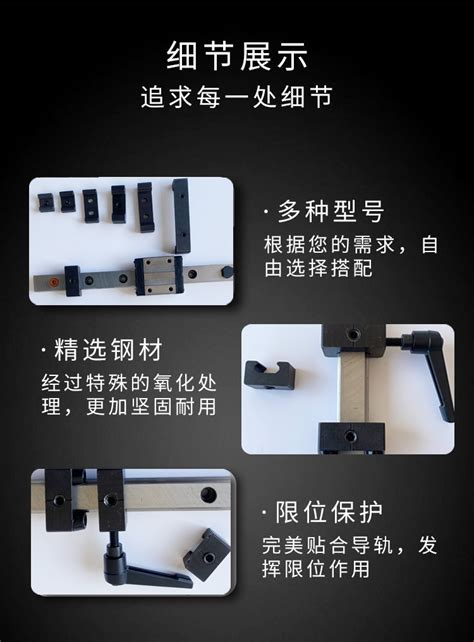 细节展示
追求每一处细节

·多种型号
根据您的需求，自由选择搭配

·精选钢材
经过特殊的氧化处理，更加坚固耐用

·限位保护
完美贴合导轨，发挥限位作用