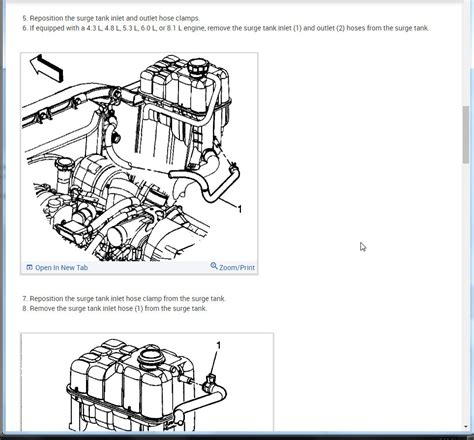 5. Reposition the surge tank inlet and outlet hose clamps.
6. If equipped with a 4.3 L, 4.8 L, 5.3 L, 6.0 L, or 8.1 L engine, remove the surge tank inlet (1) and outlet (2) hoses from the surge tank.

1

Open In New Tab
Zoom/Print

7. Reposition the surge tank inlet hose clamp from the surge tank.
8. Remove the surge tank inlet hose (1) from the surge tank.

1