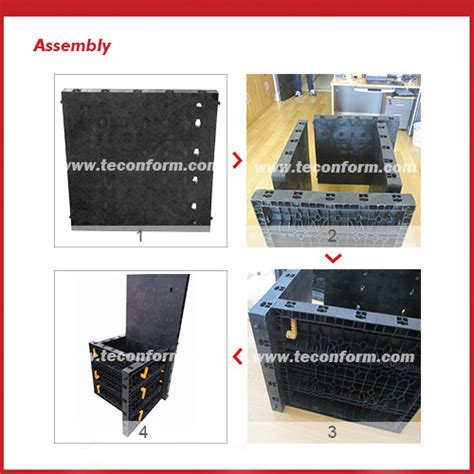 Assembly

www.teconform.com
1

www.teconform.com
2

www.teconform.com
3

.teconform
4