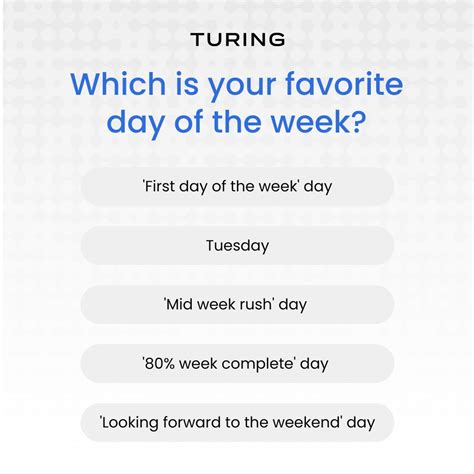 TURING

Which is your favorite day of the week?

'First day of the week' day

Tuesday

'Mid week rush' day

'80% week complete' day

'Looking forward to the weekend' day