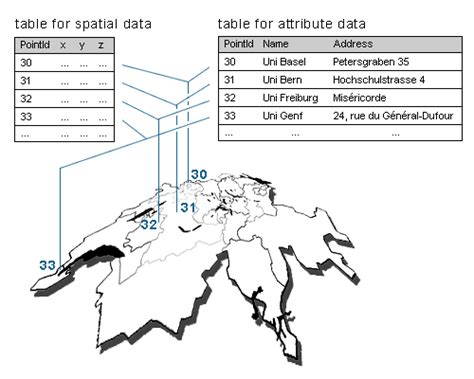 table for spatial data

| PointId | x | y | z |
|---|---|---|---|
| 30 | ... | ... | ... |
| 31 | ... | ... | ... |
| 32 | ... | ... | ... |
| 33 | ... | ... | ... |
| ... | ... | ... | ... |

table for attribute data

| PointId | Name | Address |
|---|---|---|
| 30 | Uni Basel | Petersgraben 35 |
| 31 | Uni Bern | Hochschulstrasse 4 |
| 32 | Uni Freiburg | Miséricorde |
| 33 | Uni Genf | 24, rue du Général-Dufour |
| ... | ... | ... |

30

31

32

33