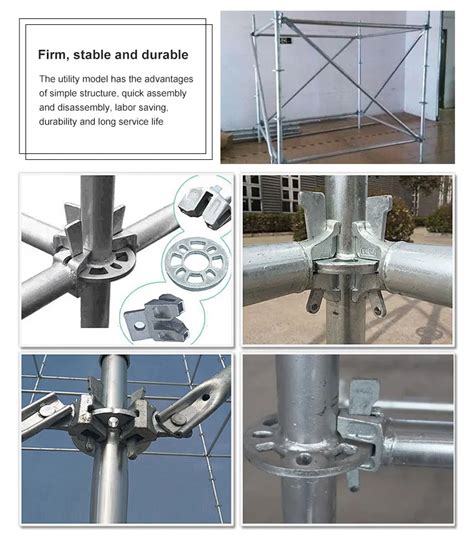 Firm, stable and durable

The utility model has the advantages of simple structure, quick assembly and disassembly, labor saving, durability and long service life