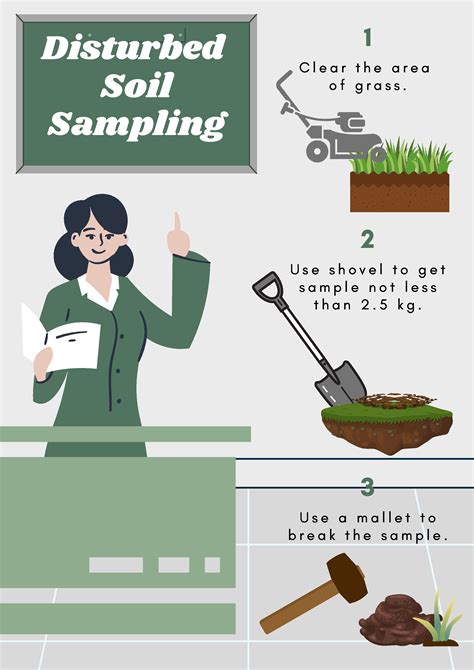 Disturbed Soil Sampling

1

Clear the area of grass.

2

Use shovel to get sample not less than 2.5 kg.

3

Use a mallet to break the sample.