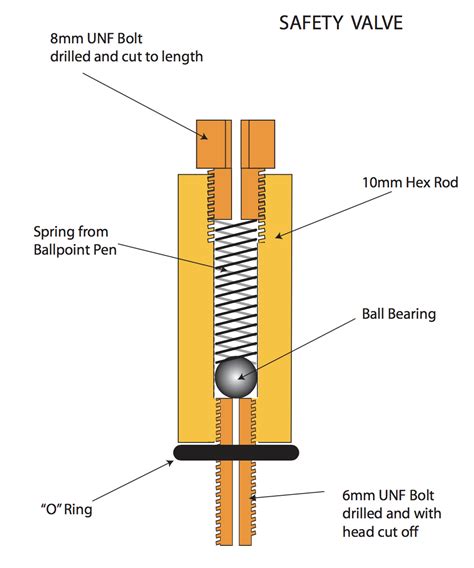 SAFETY VALVE

8mm UNF Bolt
drilled and cut to length

10mm Hex Rod

Spring from
Ballpoint Pen

Ball Bearing

"O" Ring

6mm UNF Bolt
drilled and with
head cut off