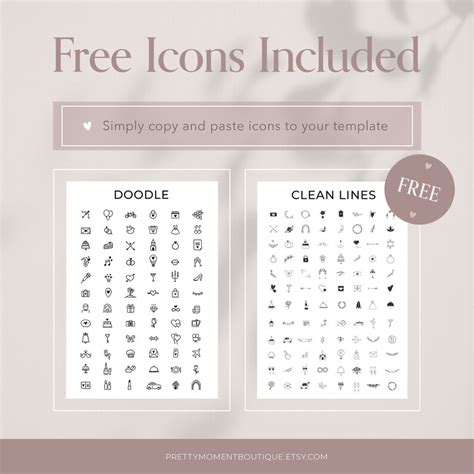 Free Icons Included

Simply copy and paste icons to your template

DOODLE

CLEAN LINES

FREE

PRETTYMOMENTBOUTIQUE.ETSY.COM