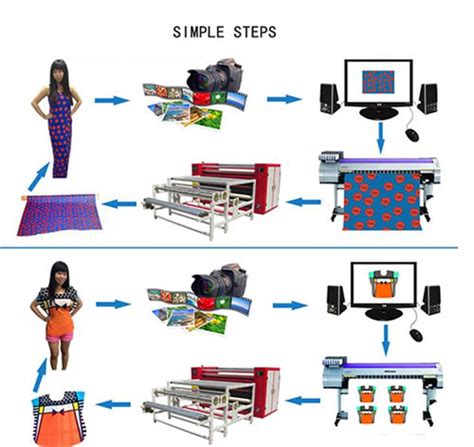 SIMPLE STEPS