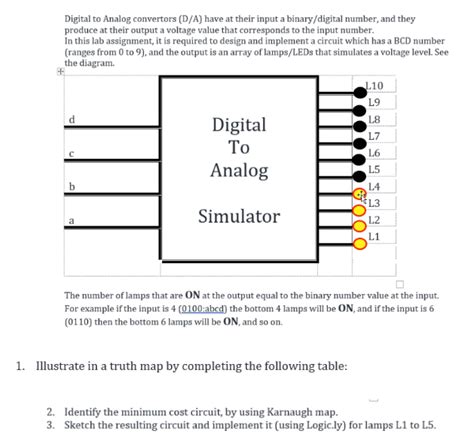 Digital to Analog convertors (D/A) have at their input a binary/digital number, and they produce at their output a voltage value that corresponds to the input number.
In this lab assignment, it is required to design and implement a circuit which has a BCD number (ranges from 0 to 9), and the output is an array of lamps/LEDs that simulates a voltage level. See the diagram.

d
c
b
a

Digital
To
Analog

Simulator

L10
L9
L8
L7
L6
L5
L4
L3
L2
L1

The number of lamps that are **ON** at the output equal to the binary number value at the input. For example if the input is 4 (0100:abcd) the bottom 4 lamps will be **ON**, and if the input is 6 (0110) then the bottom 6 lamps will be **ON**, and so on.

1. Illustrate in a truth map by completing the following table:

2. Identify the minimum cost circuit, by using Karnaugh map.
3. Sketch the resulting circuit and implement it (using Logic.ly) for lamps L1 to L5.