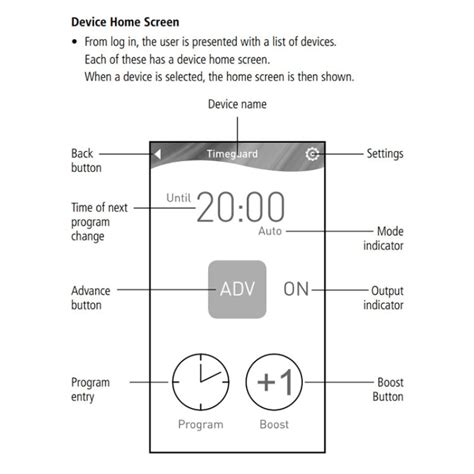 **Device Home Screen**

• From log in, the user is presented with a list of devices. Each of these has a device home screen. When a device is selected, the home screen is then shown.

Device name

Back button

Timeguard

Settings

Time of next program change

Until 20:00

Auto

Mode indicator

Advance button

ADV

ON

Output indicator

Program entry

+1

Boost Button

Program

Boost