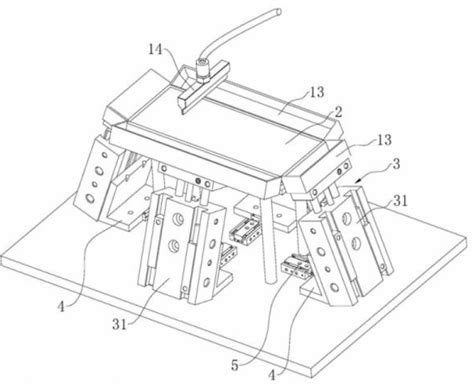 14
13
2
13
3
31
4
31
5
4