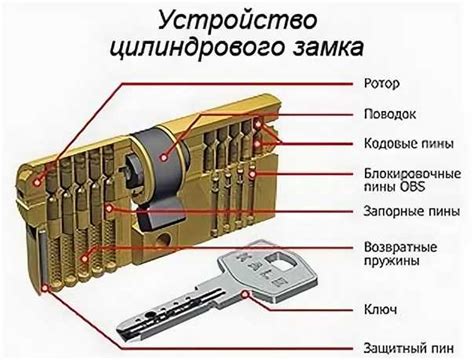 Устройство цилиндрового замка

Ротор

Поводок

Кодовые пины

Блокировочные пины OBS

Запорные пины

Возвратные пружины

Ключ

Защитный пин