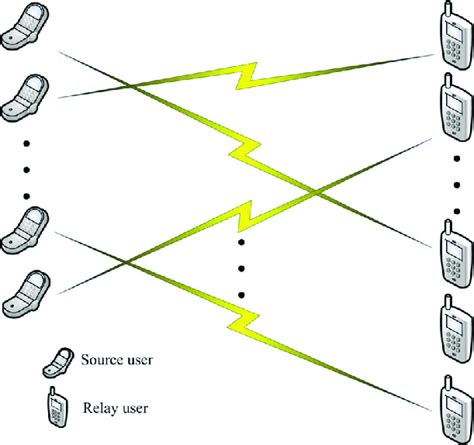 Source user

Relay user