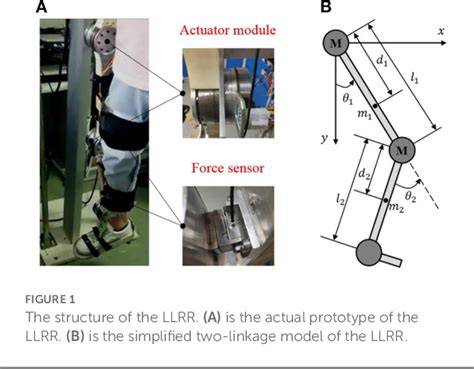 A

Actuator module

Force sensor

B

M

$x$

$d_1$

$l_1$

$\theta_1$

$m_1$

$y$

M

$d_2$

$l_2$

$\theta_2$

$m_2$

FIGURE 1
The structure of the LLRR. (A) is the actual prototype of the LLRR. (B) is the simplified two-linkage model of the LLRR.