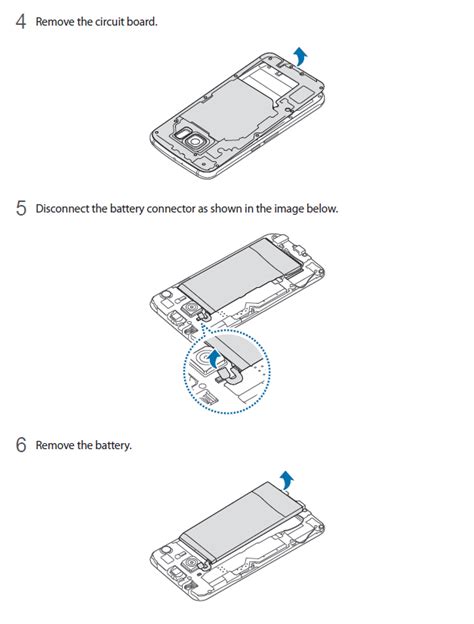 4 Remove the circuit board.

5 Disconnect the battery connector as shown in the image below.

6 Remove the battery.