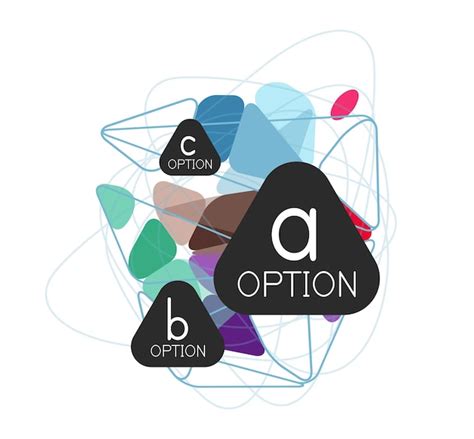 c
OPTION

a
OPTION

b
OPTION