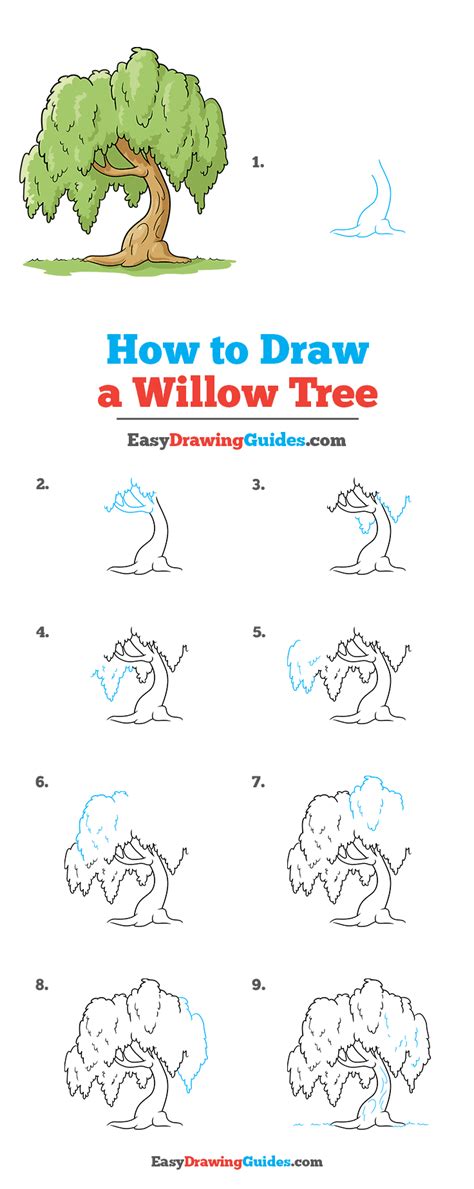 1.

How to Draw
a Willow Tree

EasyDrawingGuides.com

2.

3.

4.

5.

6.

7.

8.

9.

EasyDrawingGuides.com