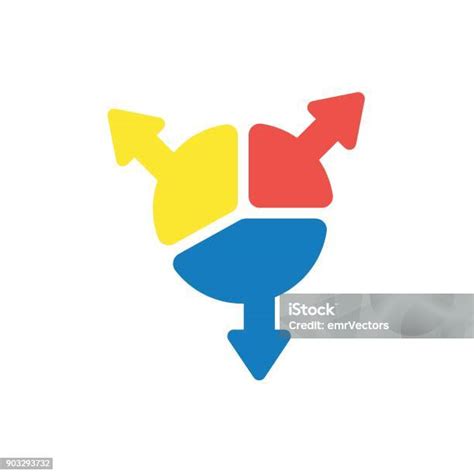 iStock
Credit: emrVectors

903293732