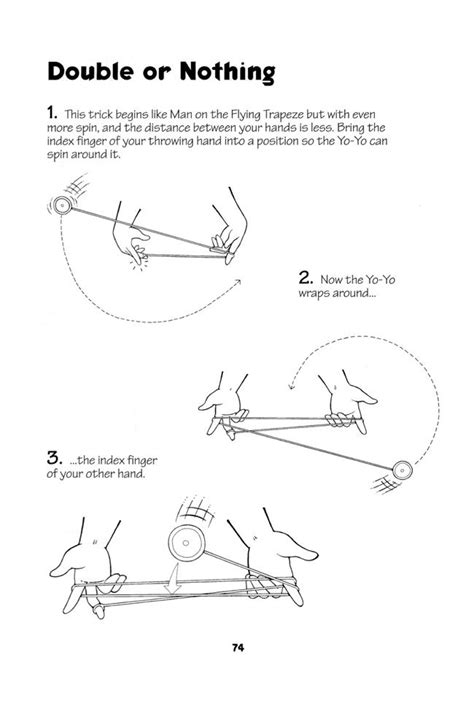 Double or Nothing

1. This trick begins like Man on the Flying Trapeze but with even more spin, and the distance between your hands is less. Bring the index finger of your throwing hand into a position so the Yo-Yo can spin around it.

2. Now the Yo-Yo wraps around...

3. ...the index finger of your other hand.

74