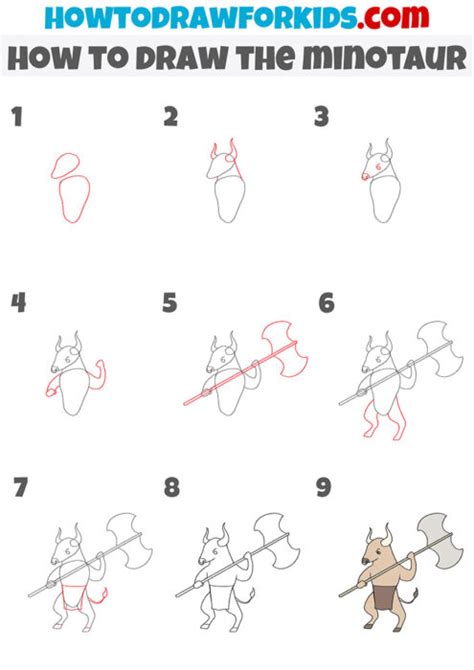 HOWTODRAWFORKIDS.com
HOW TO DRAW THE MINOTAUR

1
2
3
4
5
6
7
8
9