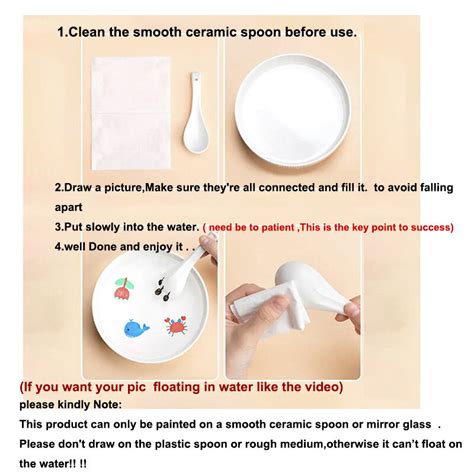 1.Clean the smooth ceramic spoon before use.

2.Draw a picture,Make sure they're all connected and fill it. to avoid falling apart

3.Put slowly into the water. ( need be to patient ,This is the key point to success)

4.well Done and enjoy it . .

(If you want your pic floating in water like the video)

please kindly Note:

This product can only be painted on a smooth ceramic spoon or mirror glass .

Please don't draw on the plastic spoon or rough medium,otherwise it can't float on the water!! !!