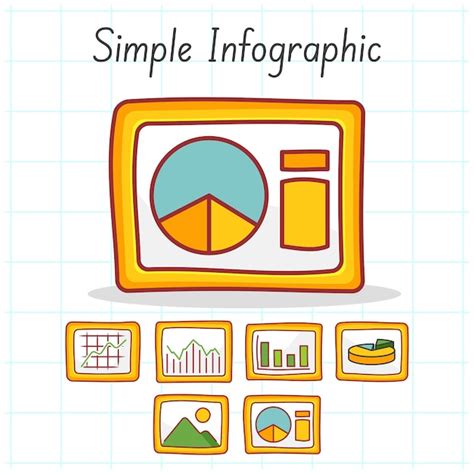 Simple Infographic