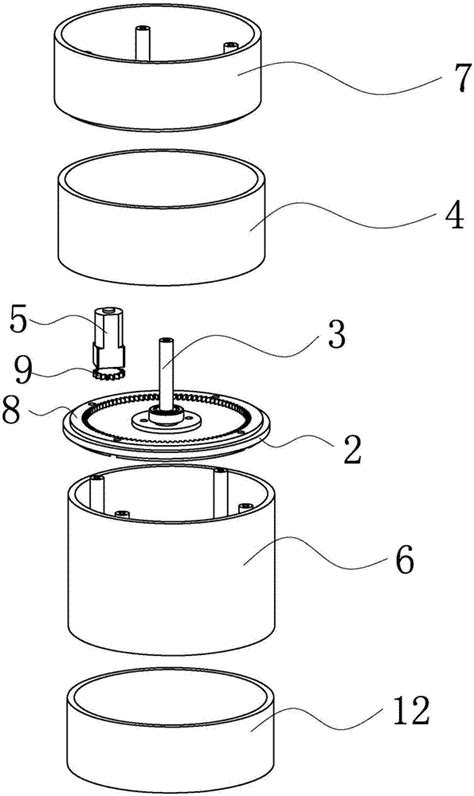 7
4
5
3
9
8
2
6
12