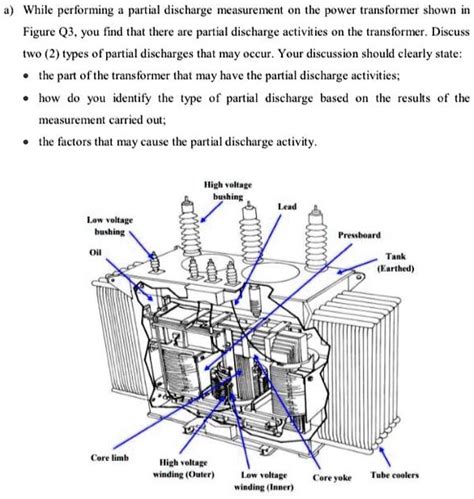 a) While performing a partial discharge measurement on the power transformer shown in Figure Q3, you find that there are partial discharge activities on the transformer. Discuss two (2) types of partial discharges that may occur. Your discussion should clearly state:

• the part of the transformer that may have the partial discharge activities;
• how do you identify the type of partial discharge based on the results of the measurement carried out;
• the factors that may cause the partial discharge activity.

High voltage bushing
Lead
Low voltage bushing
Pressboard
Oil
Tank (Earthed)
Core limb
High voltage winding (Outer)
Low voltage winding (Inner)
Core yoke
Tube coolers