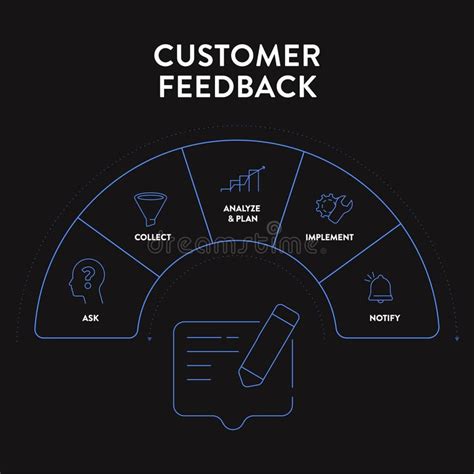 CUSTOMER FEEDBACK

ASK

COLLECT

ANALYZE & PLAN

IMPLEMENT

NOTIFY

dreamstime