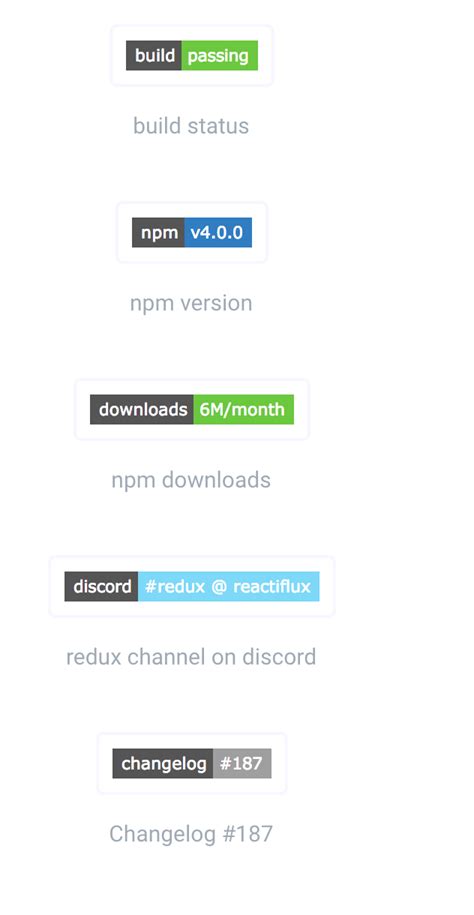 build passing

build status

npm v4.0.0

npm version

downloads 6M/month

npm downloads

discord #redux @ reactiflux

redux channel on discord

changelog #187

Changelog #187