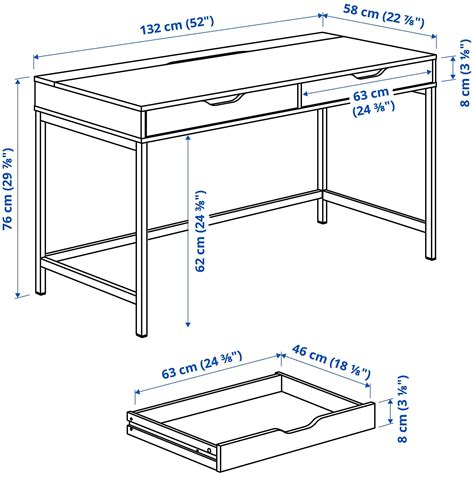 132 cm (52")

58 cm (22 ⅞")

8 cm (3 ⅛")

63 cm (24 ⅜")

76 cm (29 ⅞")

62 cm (24 ⅜")

63 cm (24 ⅜")

46 cm (18 ⅛")

8 cm (3 ⅛")