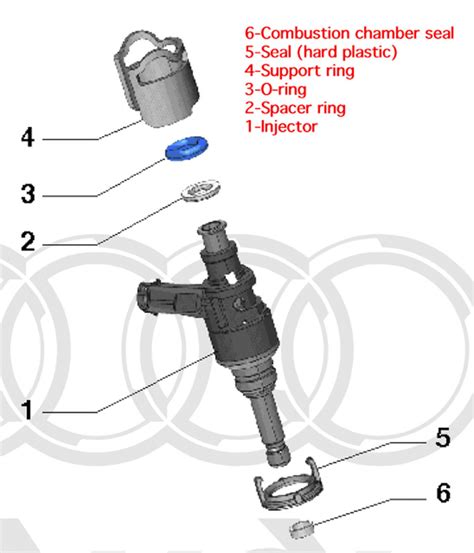 6-Combustion chamber seal
5-Seal (hard plastic)
4-Support ring
3-O-ring
2-Spacer ring
1-Injector

4

3

2

1

5

6