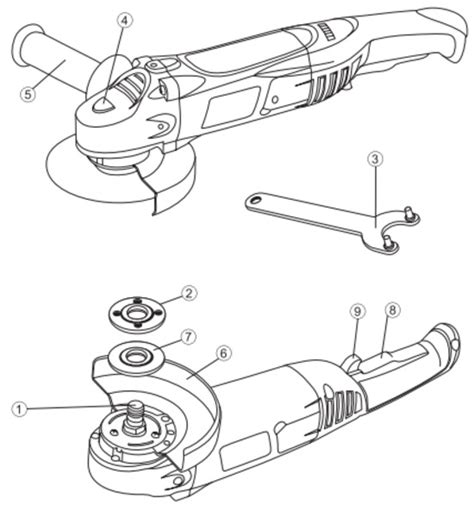 4
5
3
2
9
8
7
6
1